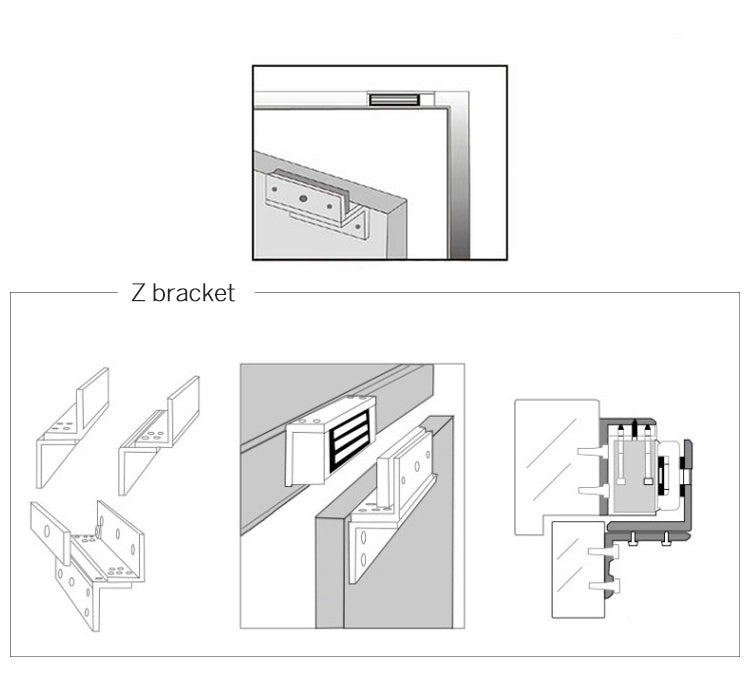 Z bracket